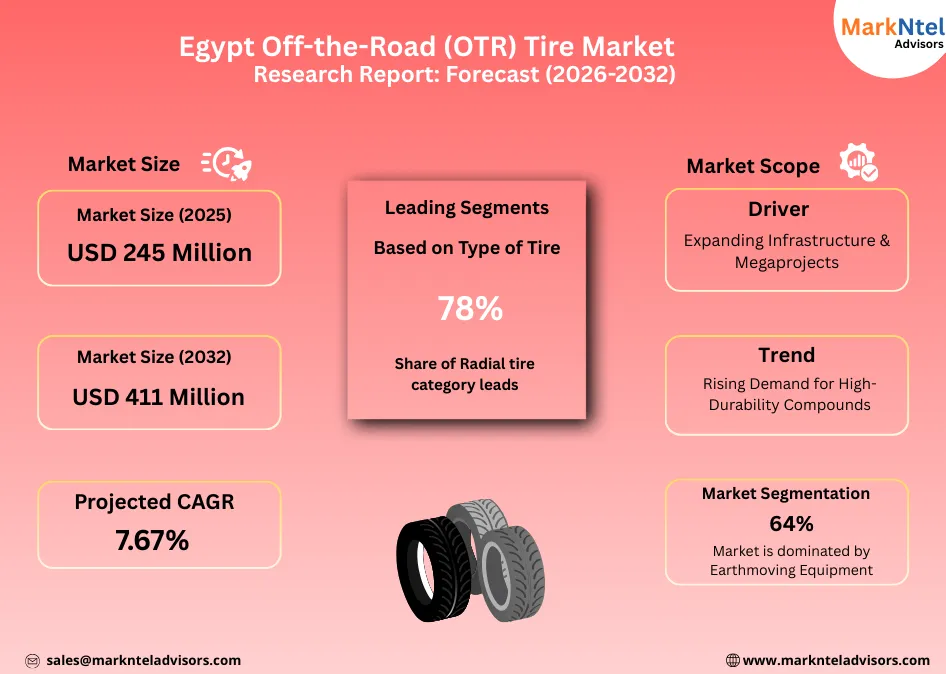 MarkNtel Advisors

Egypt Off-the-Road (OTR) Tire Market
Research Report: Forecast (2026-2032)

Market Size

Market Size (2025)
USD 245 Million

Market Size (2032)
USD 411 Million

Projected CAGR
7.67%

Leading Segments
Based on Type of Tire
78%
Share of Radial tire category leads

Market Scope

Driver
Expanding Infrastructure & Megaprojects

Trend
Rising Demand for High-Durability Compounds

Market Segmentation
64%
Market is dominated by Earthmoving Equipment

sales@marknteladvisors.com

www.marknteladvisors.com